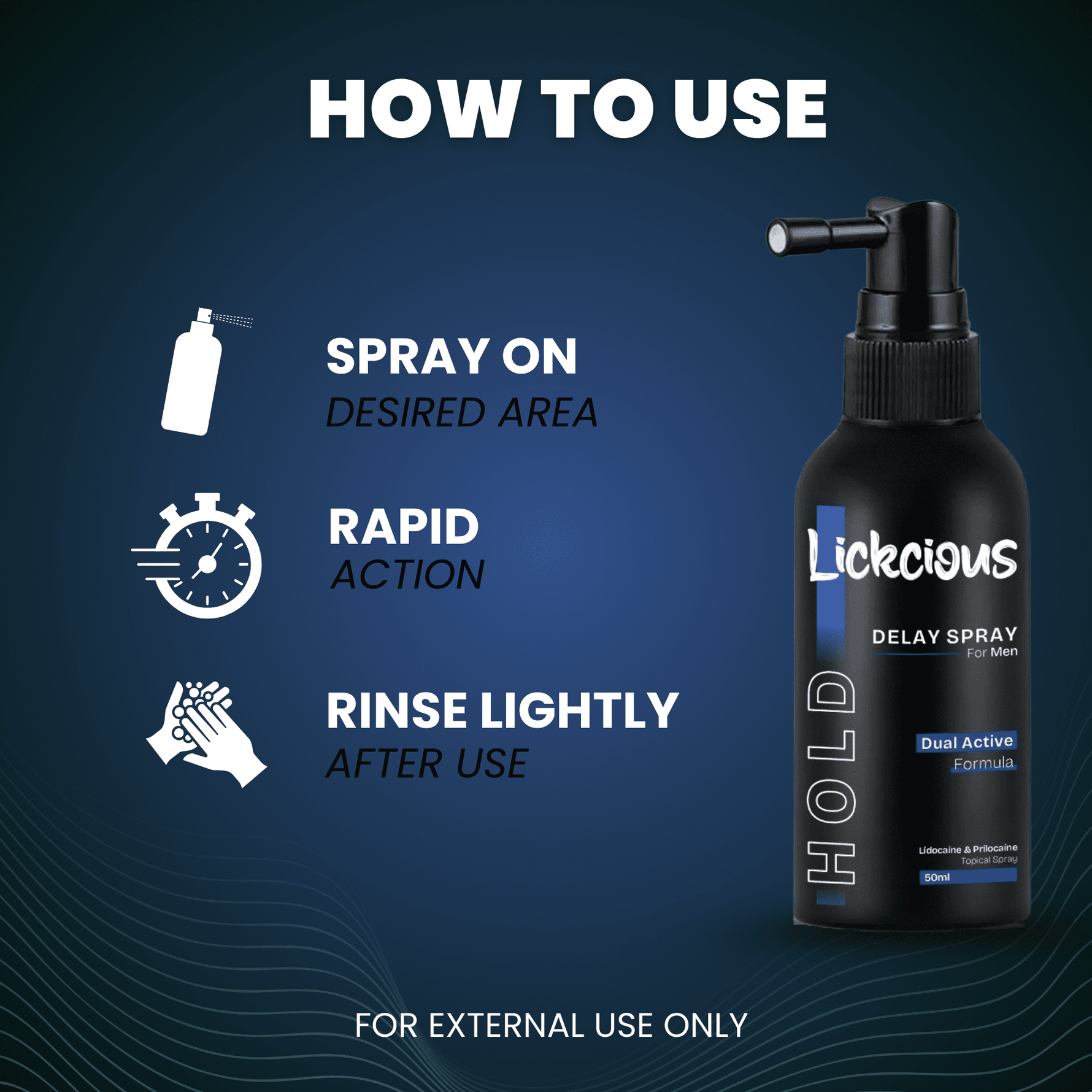 HOW TO USE

SPRAY ON
DESIRED AREA

RAPID
ACTION

RINSE LIGHTLY
AFTER USE

Lickcious

DELAY SPRAY
For Men

HOLD

Dual Active
Formula

Lidocaine & Prilocaine
Topical Spray
50ml

FOR EXTERNAL USE ONLY